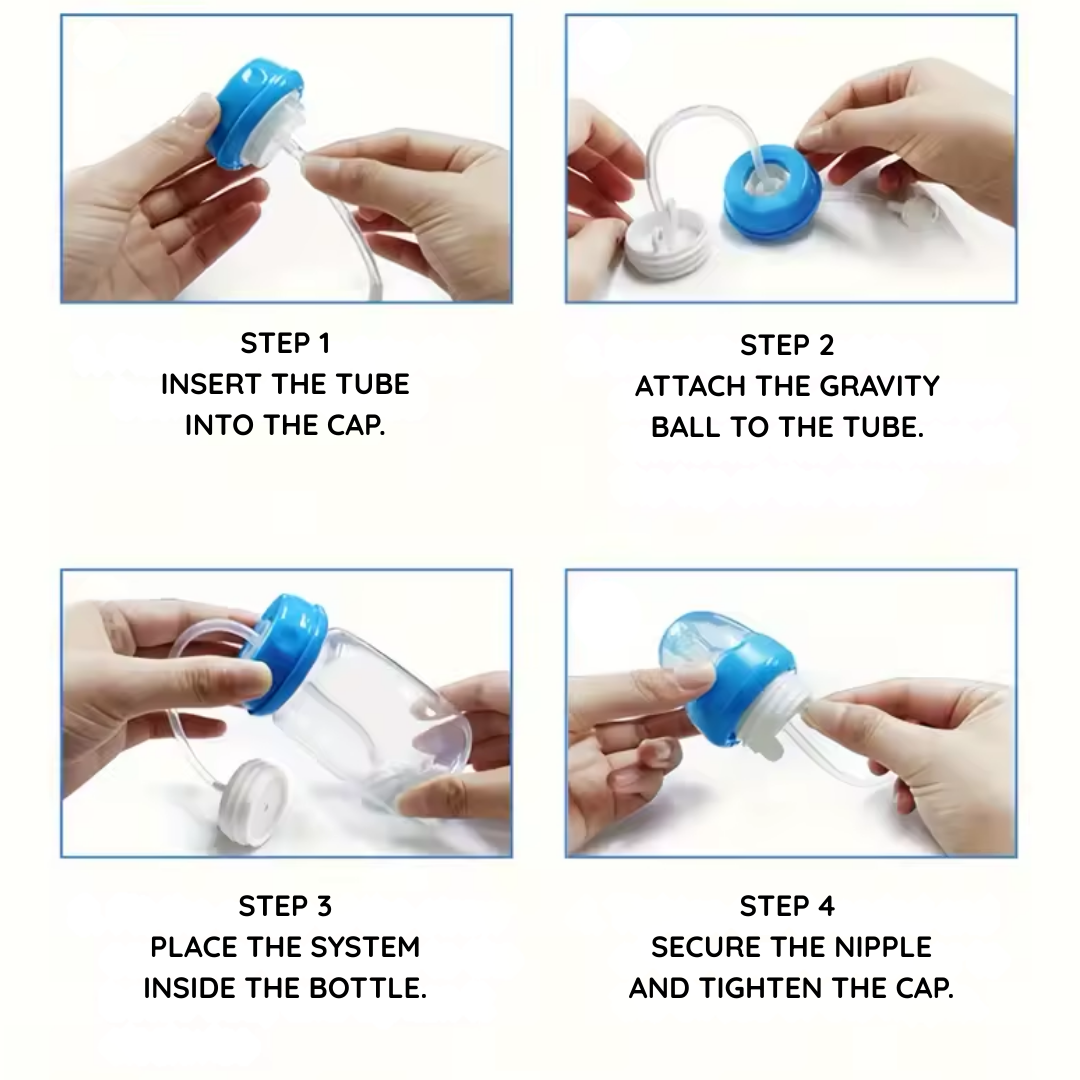 STEP 1
INSERT THE TUBE INTO THE CAP.

STEP 2
ATTACH THE GRAVITY BALL TO THE TUBE.

STEP 3
PLACE THE SYSTEM INSIDE THE BOTTLE.

STEP 4
SECURE THE NIPPLE AND TIGHTEN THE CAP.