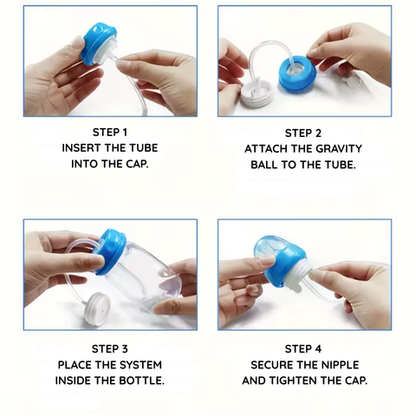 STEP 1
INSERT THE TUBE INTO THE CAP.

STEP 2
ATTACH THE GRAVITY BALL TO THE TUBE.

STEP 3
PLACE THE SYSTEM INSIDE THE BOTTLE.

STEP 4
SECURE THE NIPPLE AND TIGHTEN THE CAP.