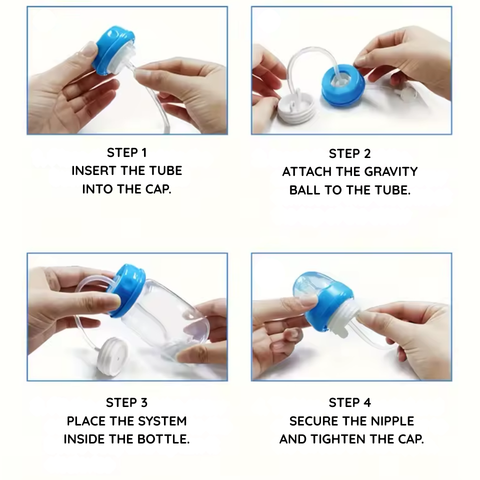 STEP 1
INSERT THE TUBE INTO THE CAP.

STEP 2
ATTACH THE GRAVITY BALL TO THE TUBE.

STEP 3
PLACE THE SYSTEM INSIDE THE BOTTLE.

STEP 4
SECURE THE NIPPLE AND TIGHTEN THE CAP.